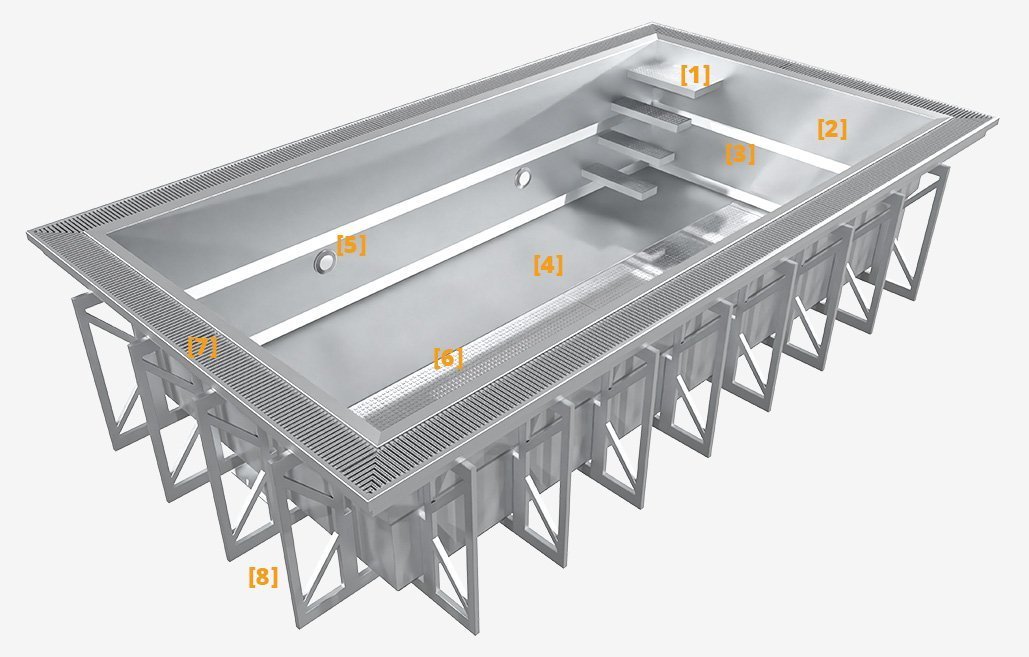 [1]
[2]
[3]
[5]
[4]
[7]
[6]
[8]